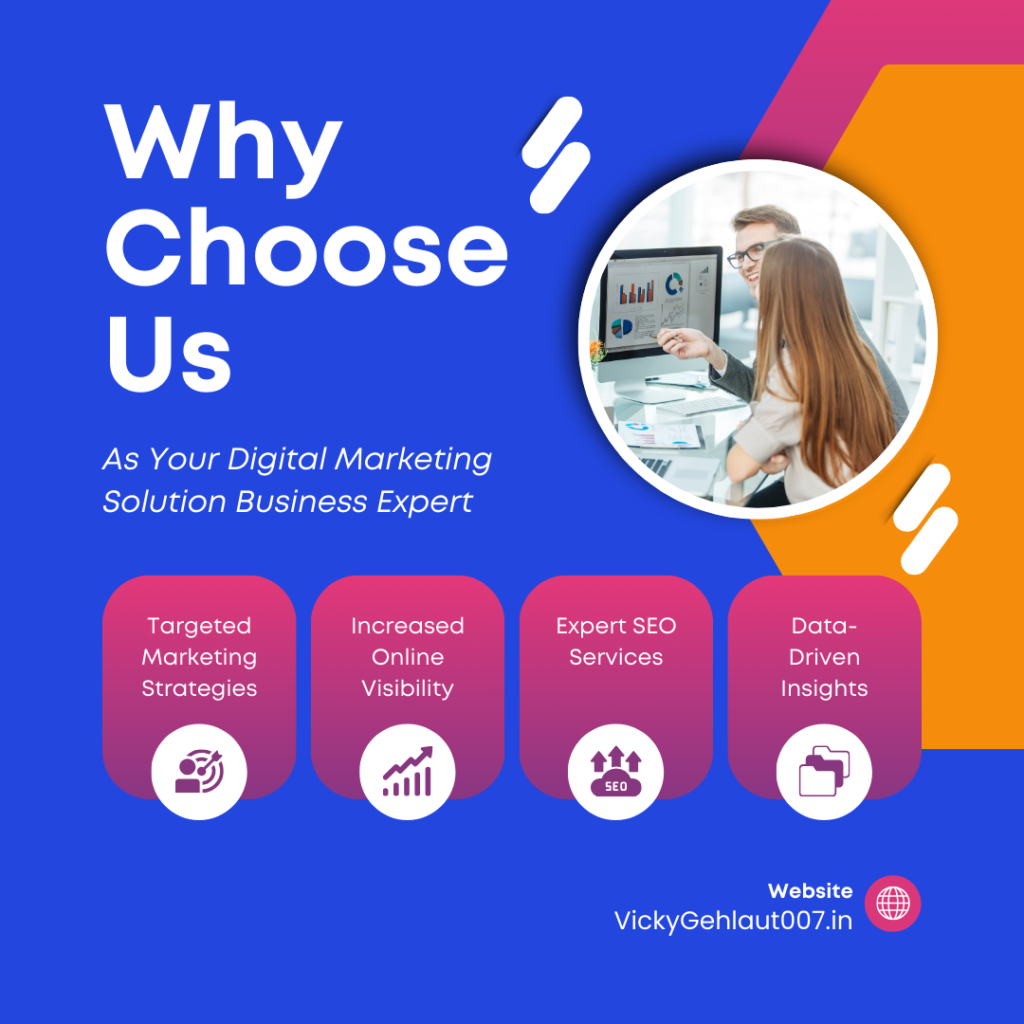 Why Choose Us

As Your Digital Marketing Solution Business Expert

Targeted Marketing Strategies

Increased Online Visibility

Expert SEO Services

SEO

Data-Driven Insights

Website
VickyGehlaut007.in